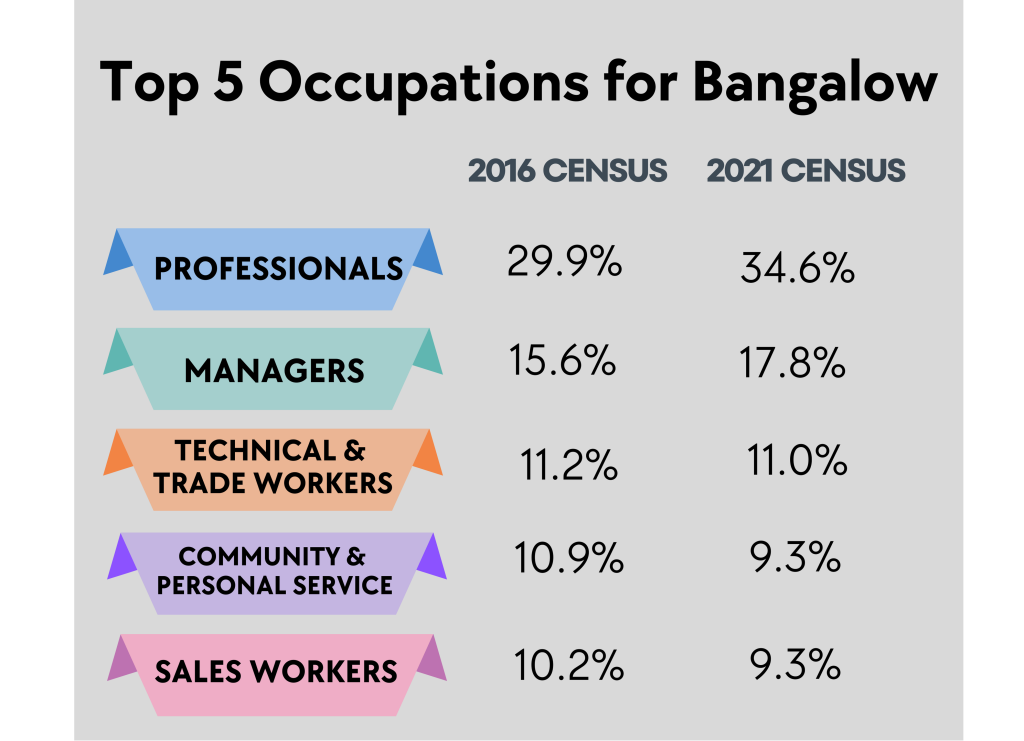 Top 5 Occupations for Bangalow

| | 2016 CENSUS | 2021 CENSUS |
|---|---|---|
| PROFESSIONALS | 29.9% | 34.6% |
| MANAGERS | 15.6% | 17.8% |
| TECHNICAL & TRADE WORKERS | 11.2% | 11.0% |
| COMMUNITY & PERSONAL SERVICE | 10.9% | 9.3% |
| SALES WORKERS | 10.2% | 9.3% |