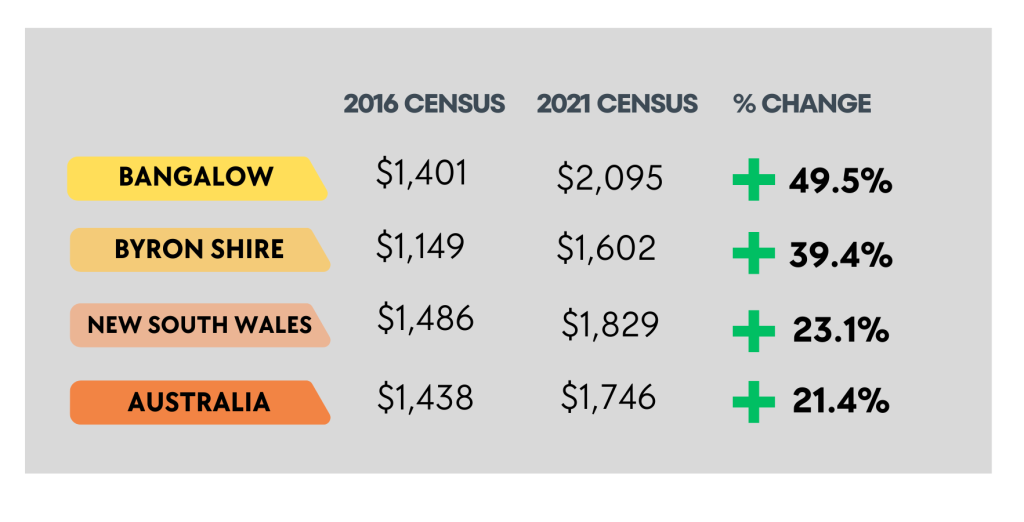 |  | 2016 CENSUS | 2021 CENSUS | % CHANGE |
|---|---|---|---|
| BANGALOW | \$1,401 | \$2,095 | + 49.5% |
| BYRON SHIRE | \$1,149 | \$1,602 | + 39.4% |
| NEW SOUTH WALES | \$1,486 | \$1,829 | + 23.1% |
| AUSTRALIA | \$1,438 | \$1,746 | + 21.4% |